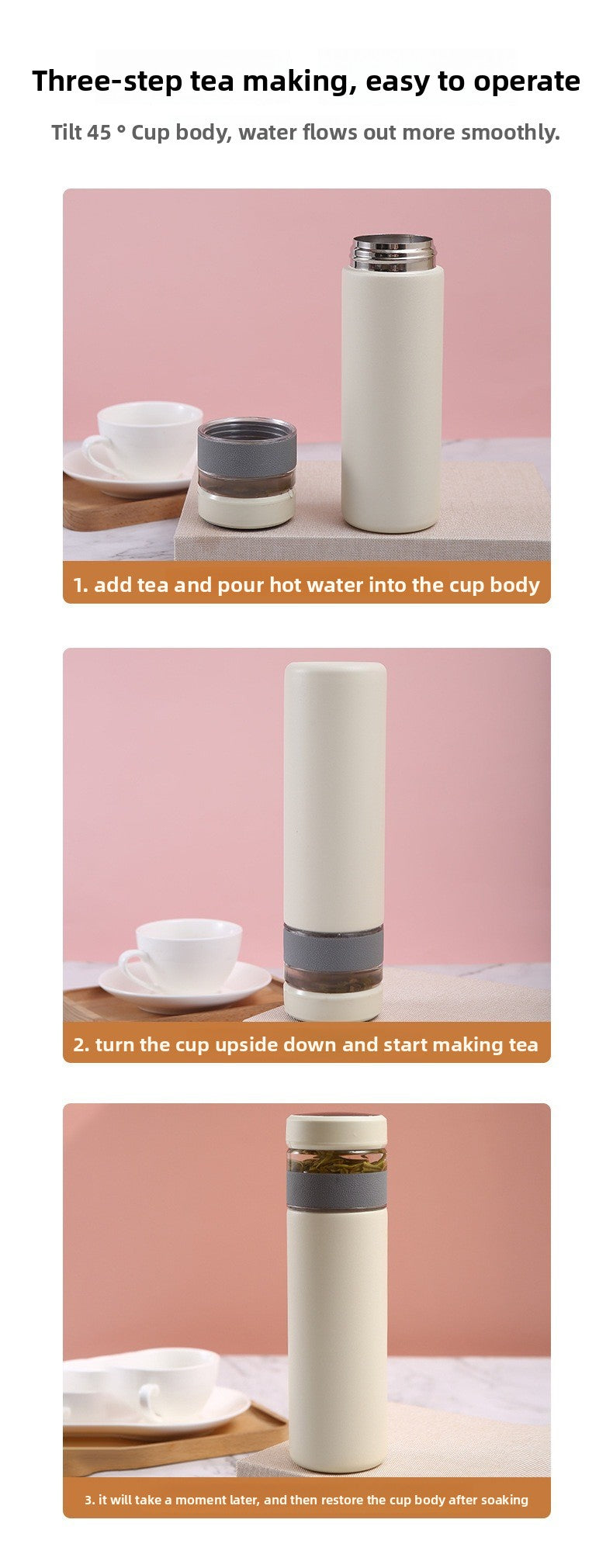 Three-step tea making, easy to operate

Tilt 45 ° Cup body, water flows out more smoothly.

1. add tea and pour hot water into the cup body

2. turn the cup upside down and start making tea

3. it will take a moment later, and then restore the cup body after soaking