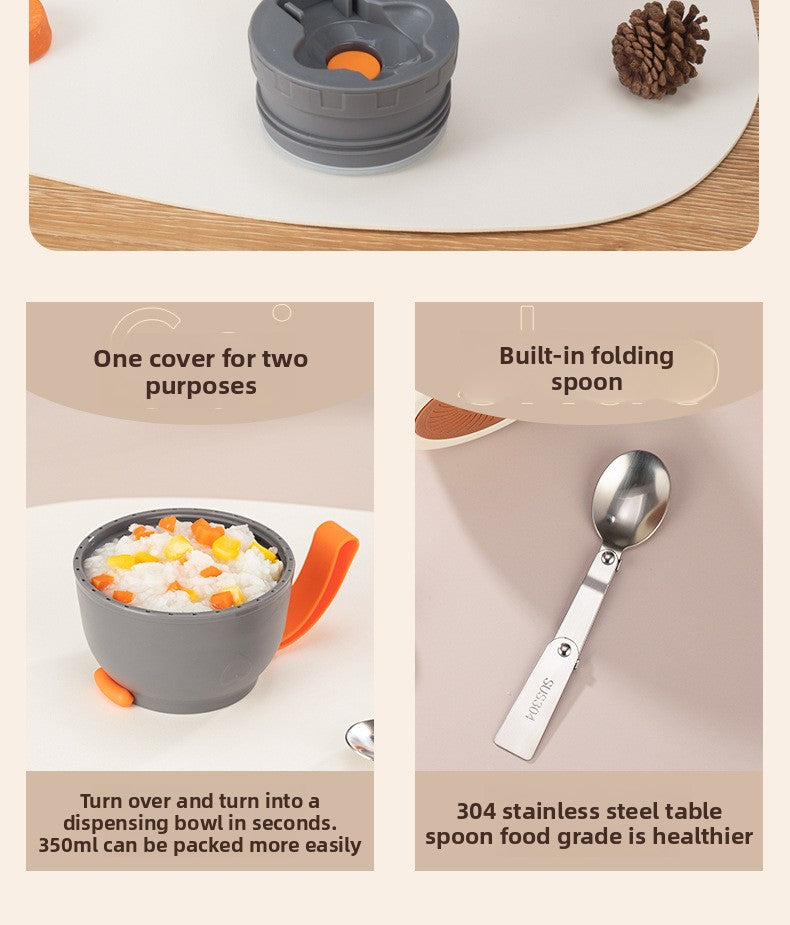 One cover for two purposes

Turn over and turn into a dispensing bowl in seconds. 350ml can be packed more easily

Built-in folding spoon

SUS304

304 stainless steel table spoon food grade is healthier