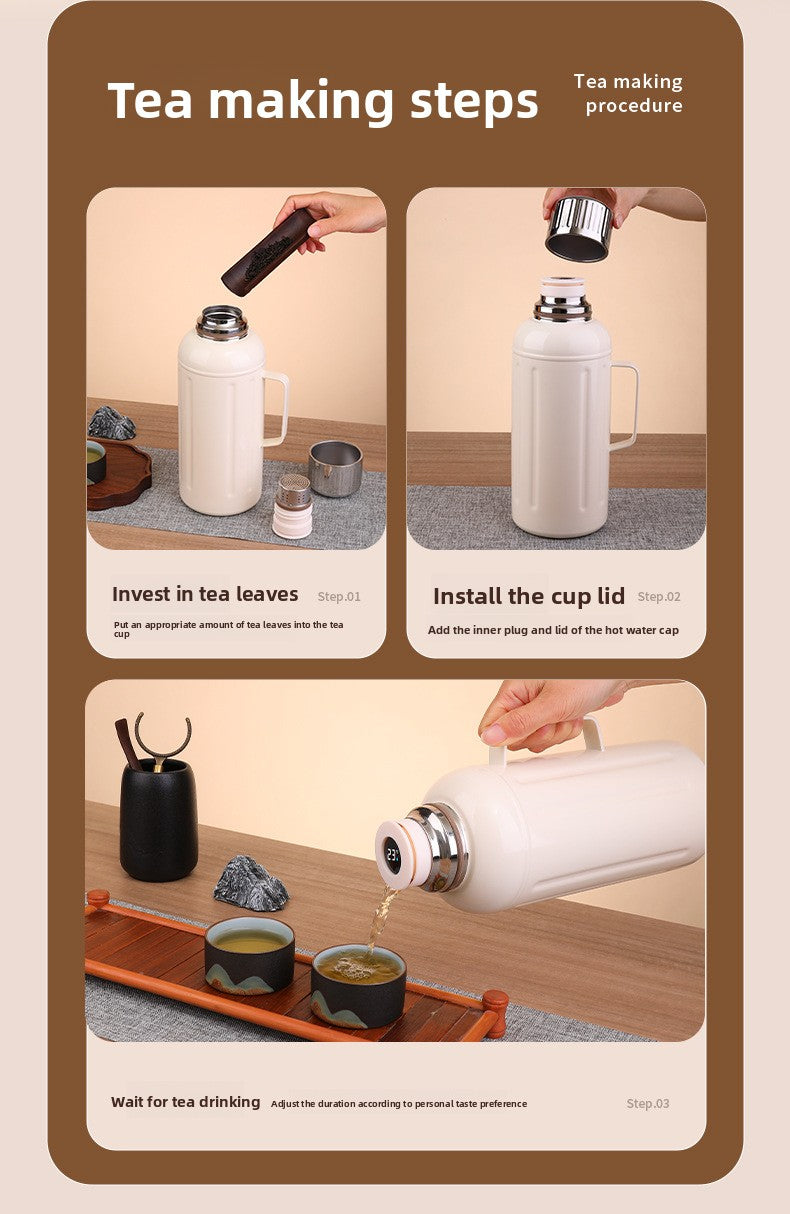 Tea making steps

Tea making procedure

Invest in tea leaves Step.01

Put an appropriate amount of tea leaves into the tea cup

Install the cup lid Step.02

Add the inner plug and lid of the hot water cap

23°

Wait for tea drinking Adjust the duration according to personal taste preference Step.03